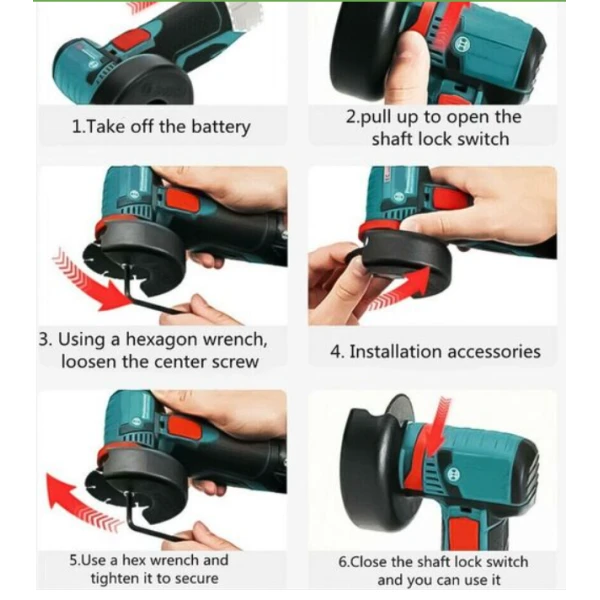 1.Take off the battery

2.pull up to open the shaft lock switch

3. Using a hexagon wrench, loosen the center screw

4. Installation accessories

5.Use a hex wrench and tighten it to secure

6.Close the shaft lock switch and you can use it