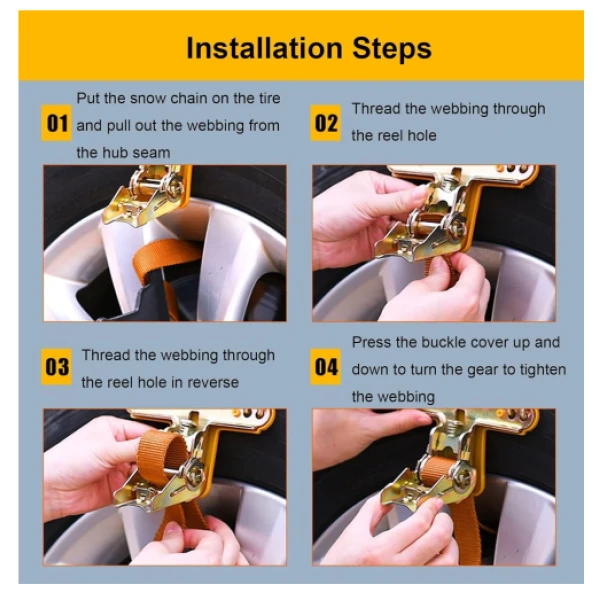 Installation Steps

01 Put the snow chain on the tire and pull out the webbing from the hub seam

02 Thread the webbing through the reel hole

03 Thread the webbing through the reel hole in reverse

04 Press the buckle cover up and down to turn the gear to tighten the webbing